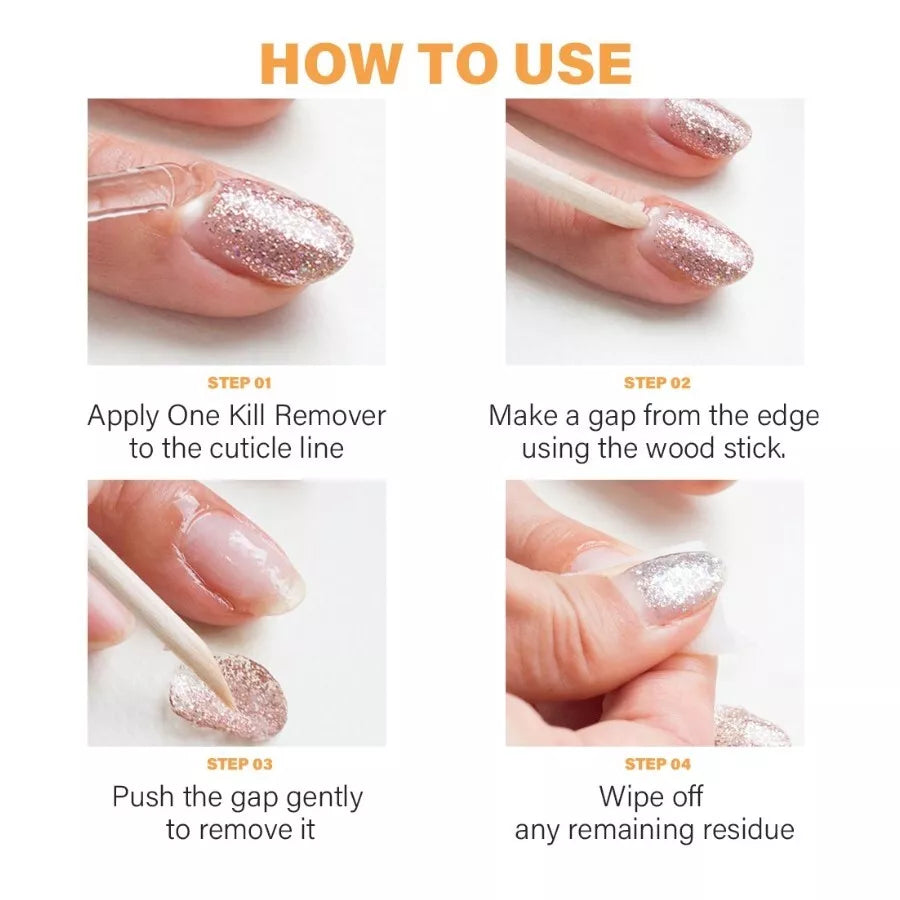 HOW TO USE

STEP 01

Apply One Kill Remover to the cuticle line

STEP 02

Make a gap from the edge using the wood stick.

STEP 03

Push the gap gently to remove it

STEP 04

Wipe off any remaining residue