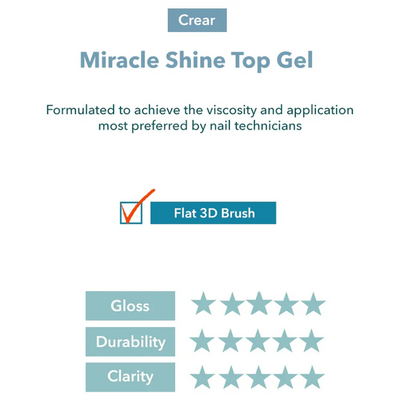 Crear

Miracle Shine Top Gel

Formulated to achieve the viscosity and application most preferred by nail technicians

☑ Flat 3D Brush

Gloss ★★★★★
Durability ★★★★★
Clarity ★★★★★